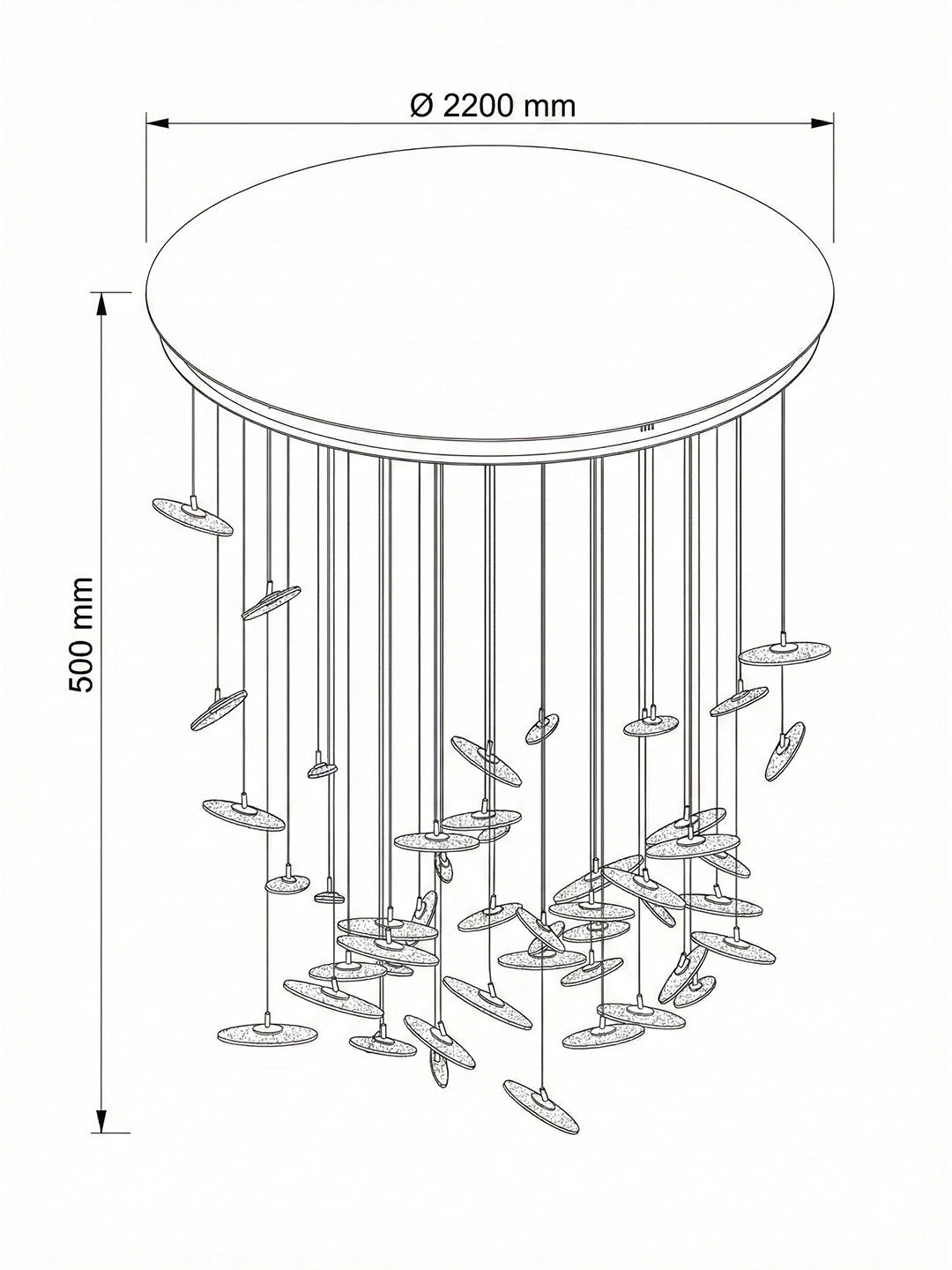 Ø 2200 mm

500 mm